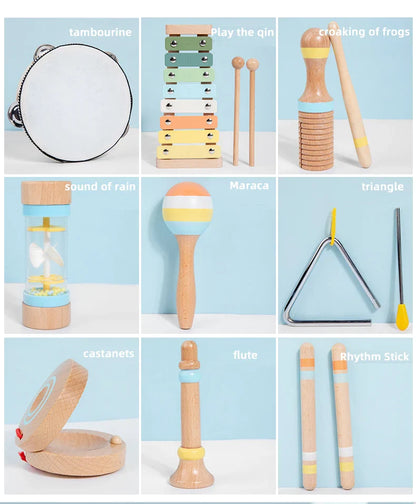 tambourine

Play the qin

croaking of frogs

sound of rain

Maraca

triangle

castanets

flute

Rhythm Stick