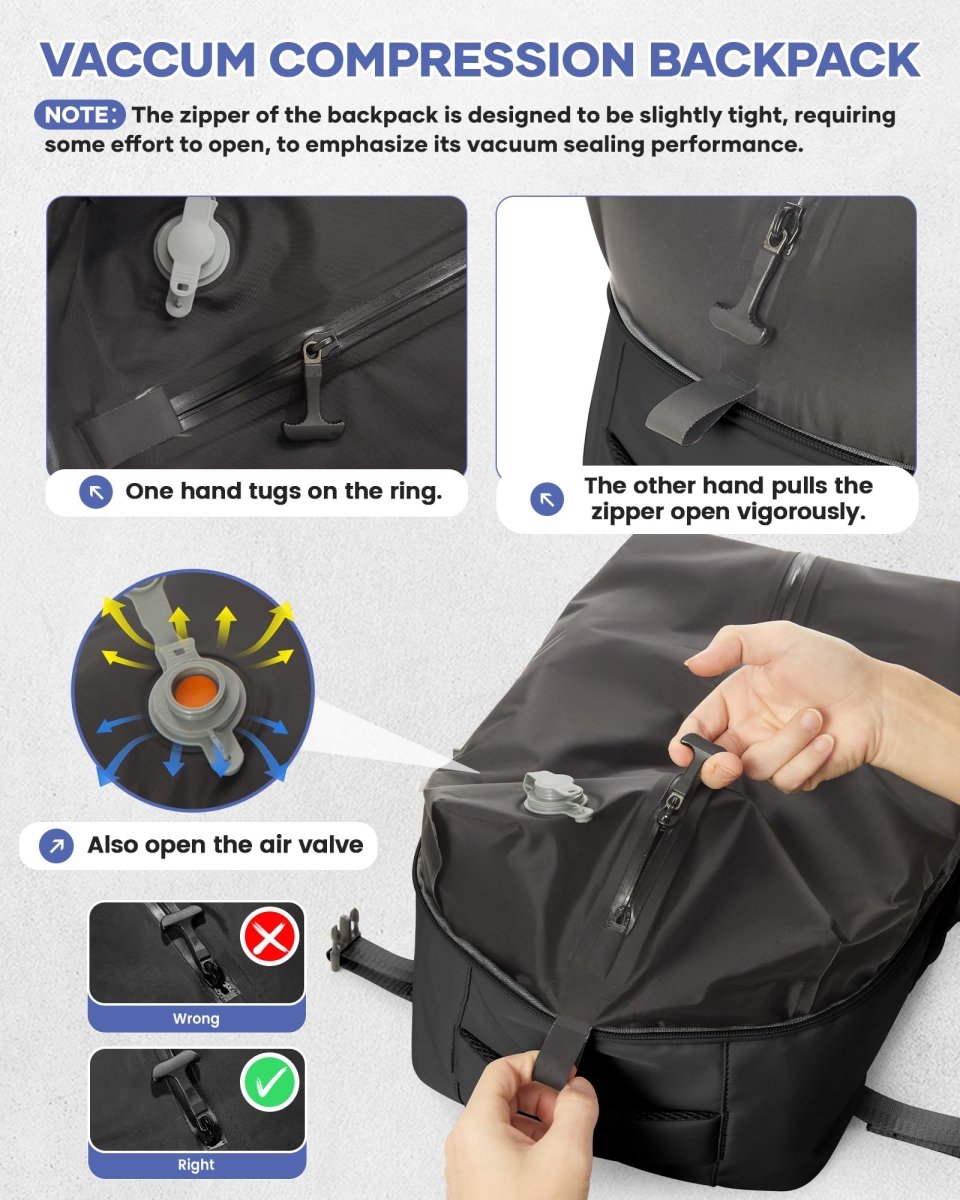 VACCUM COMPRESSION BACKPACK

NOTE: The zipper of the backpack is designed to be slightly tight, requiring some effort to open, to emphasize its vacuum sealing performance.

One hand tugs on the ring.

The other hand pulls the zipper open vigorously.

Also open the air valve

Wrong

Right